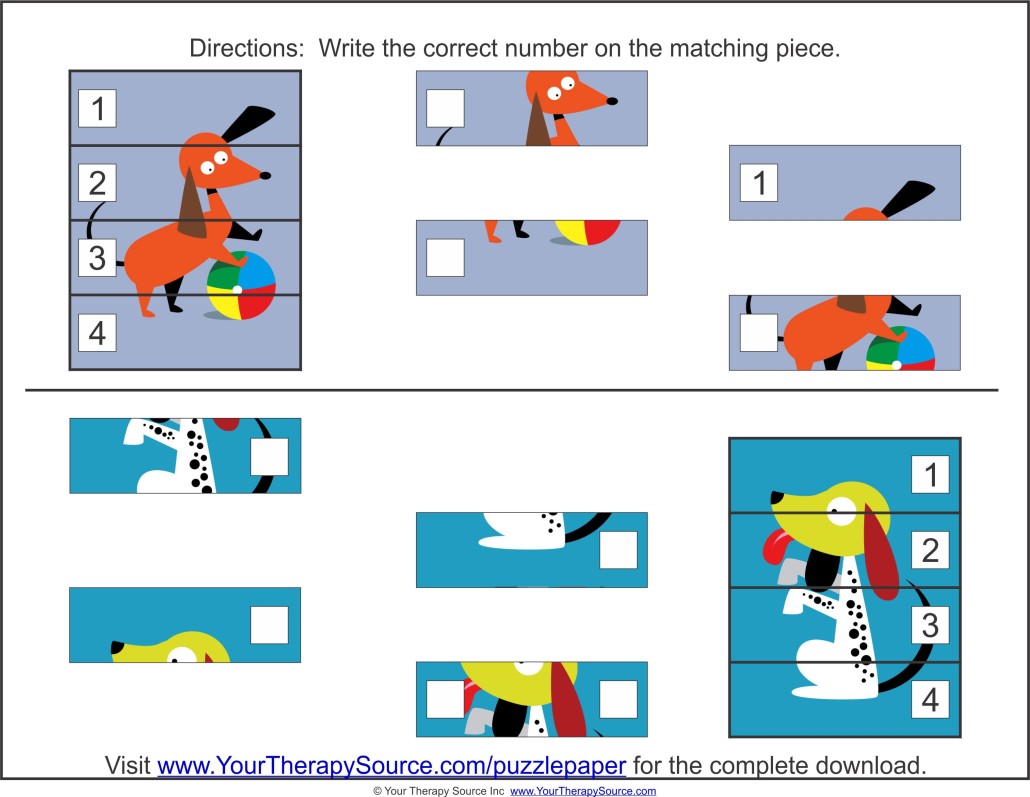 Directions: Write the correct number on the matching piece.

1
2
3
4

1

1
2
3
4

Visit www.YourTherapySource.com/puzzlepaper for the complete download.

© Your Therapy Source Inc www.YourTherapySource.com