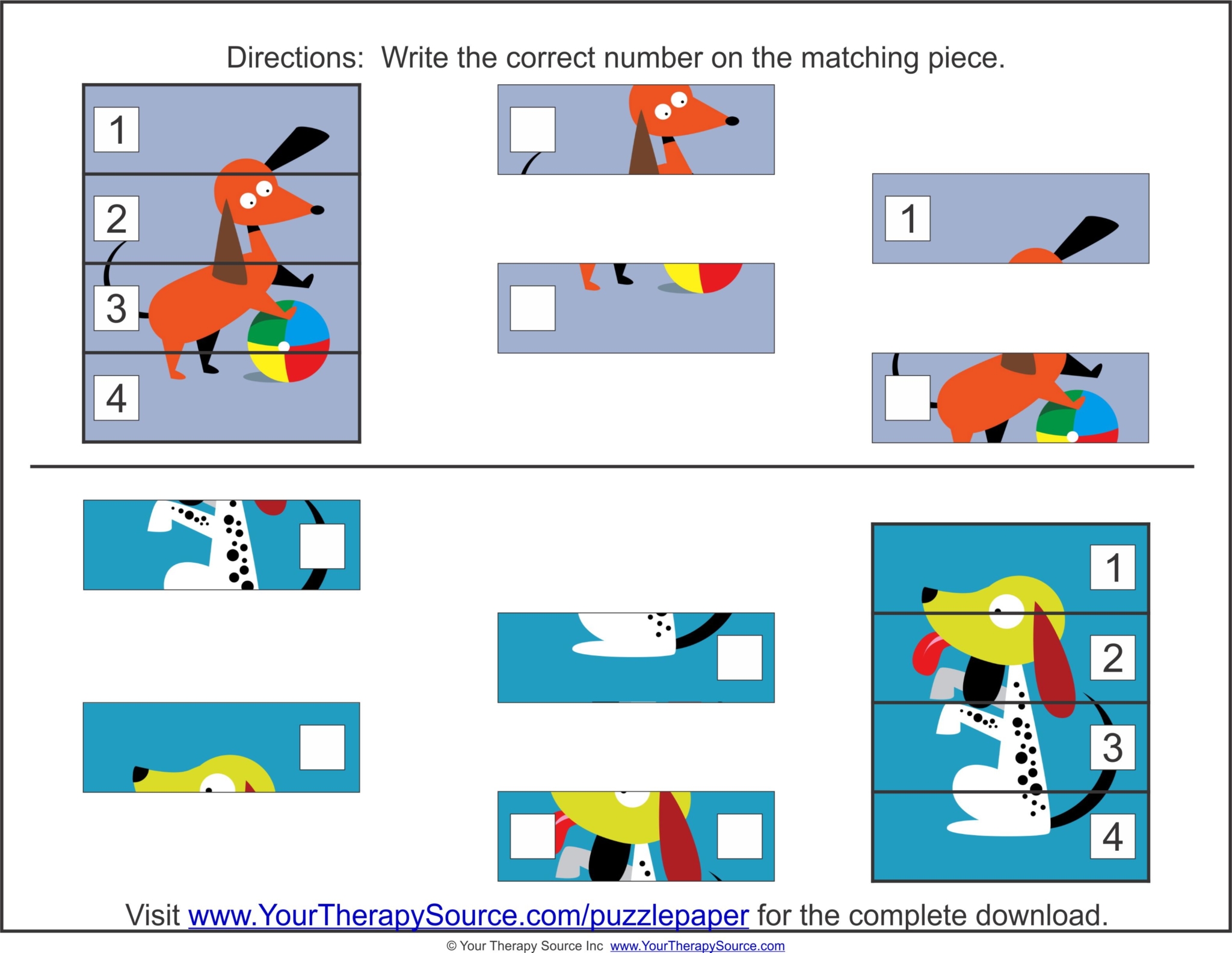 Directions: Write the correct number on the matching piece.

1

2

3

4

1

1

2

3

4

Visit www.YourTherapySource.com/puzzlepaper for the complete download.

© Your Therapy Source Inc www.YourTherapySource.com