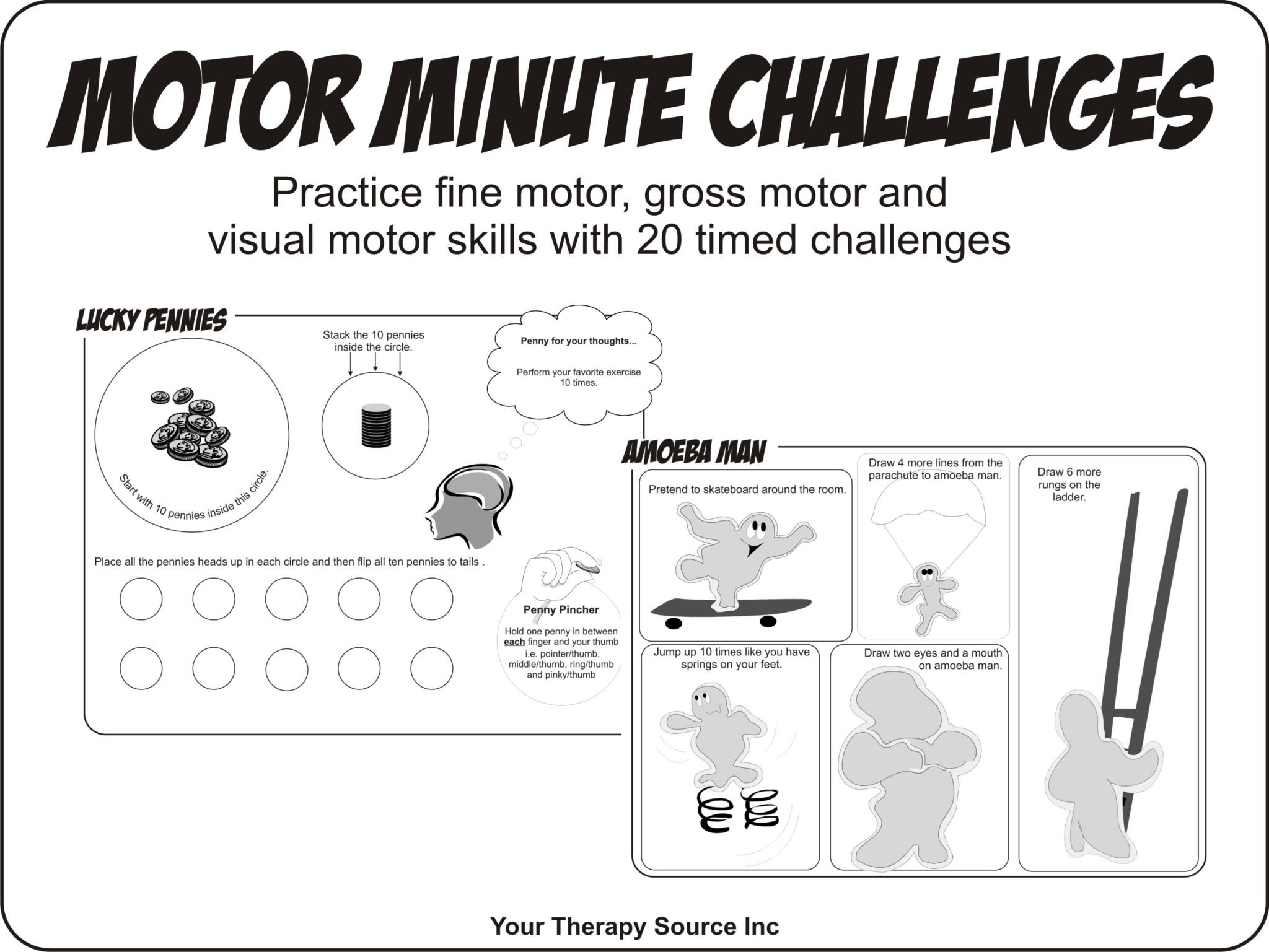 MOTOR MINUTE CHALLENGES

Practice fine motor, gross motor and visual motor skills with 20 timed challenges

LUCKY PENNIES

Start with 10 pennies inside this circle.

Stack the 10 pennies inside the circle.

Penny for your thoughts...

Perform your favorite exercise 10 times.

Place all the pennies heads up in each circle and then flip all ten pennies to tails .

Penny Pincher

Hold one penny in between each finger and your thumb i.e. pointer/thumb, middle/thumb, ring/thumb and pinky/thumb

AMOEBA MAN

Pretend to skateboard around the room.

Draw 4 more lines from the parachute to amoeba man.

Draw 6 more rungs on the ladder.

Jump up 10 times like you have springs on your feet.

Draw two eyes and a mouth on amoeba man.

Your Therapy Source Inc