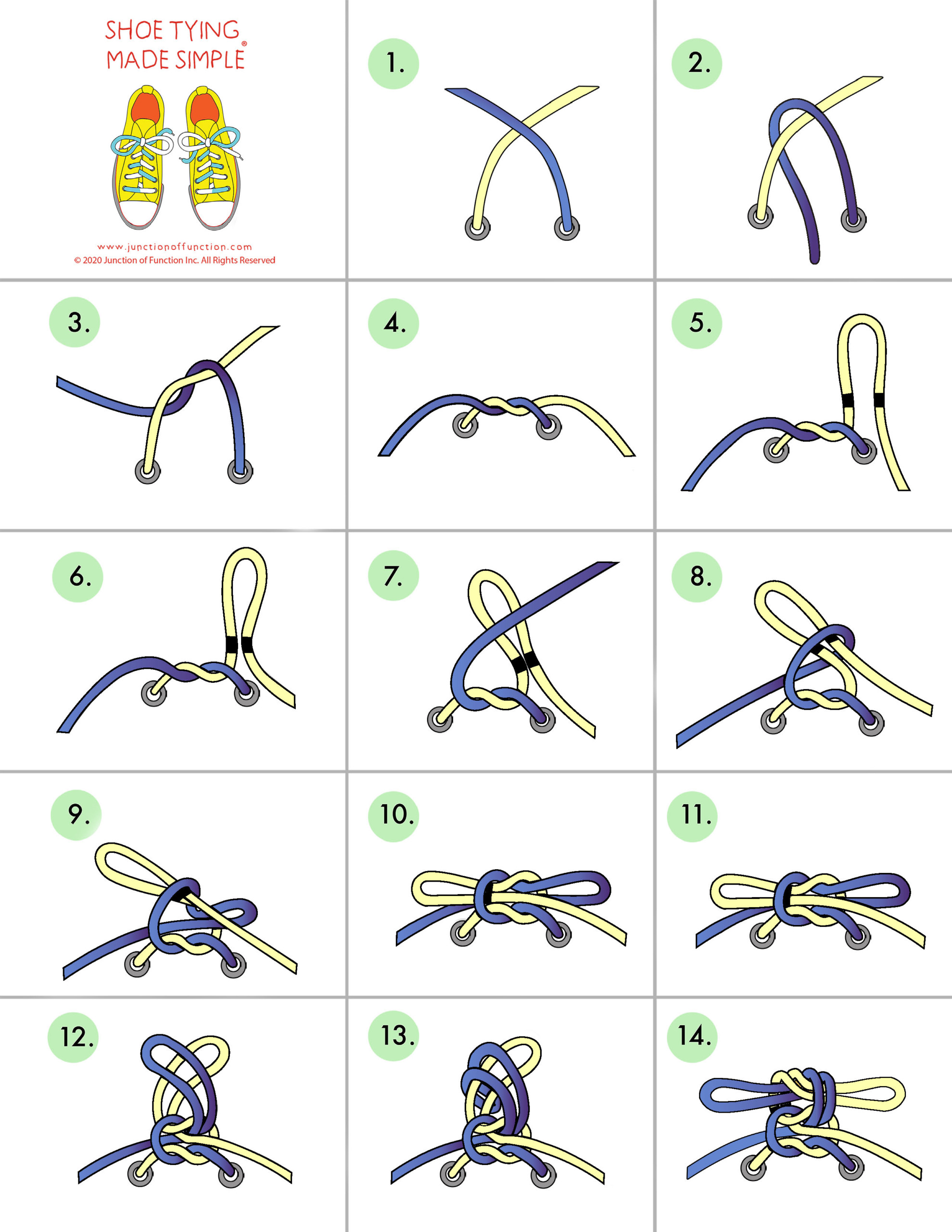 SHOE TYING MADE SIMPLE®

www.junctionoffunction.com
© 2020 Junction of Function Inc. All Rights Reserved

1.

2.

3.

4.

5.

6.

7.

8.

9.

10.

11.

12.

13.

14.